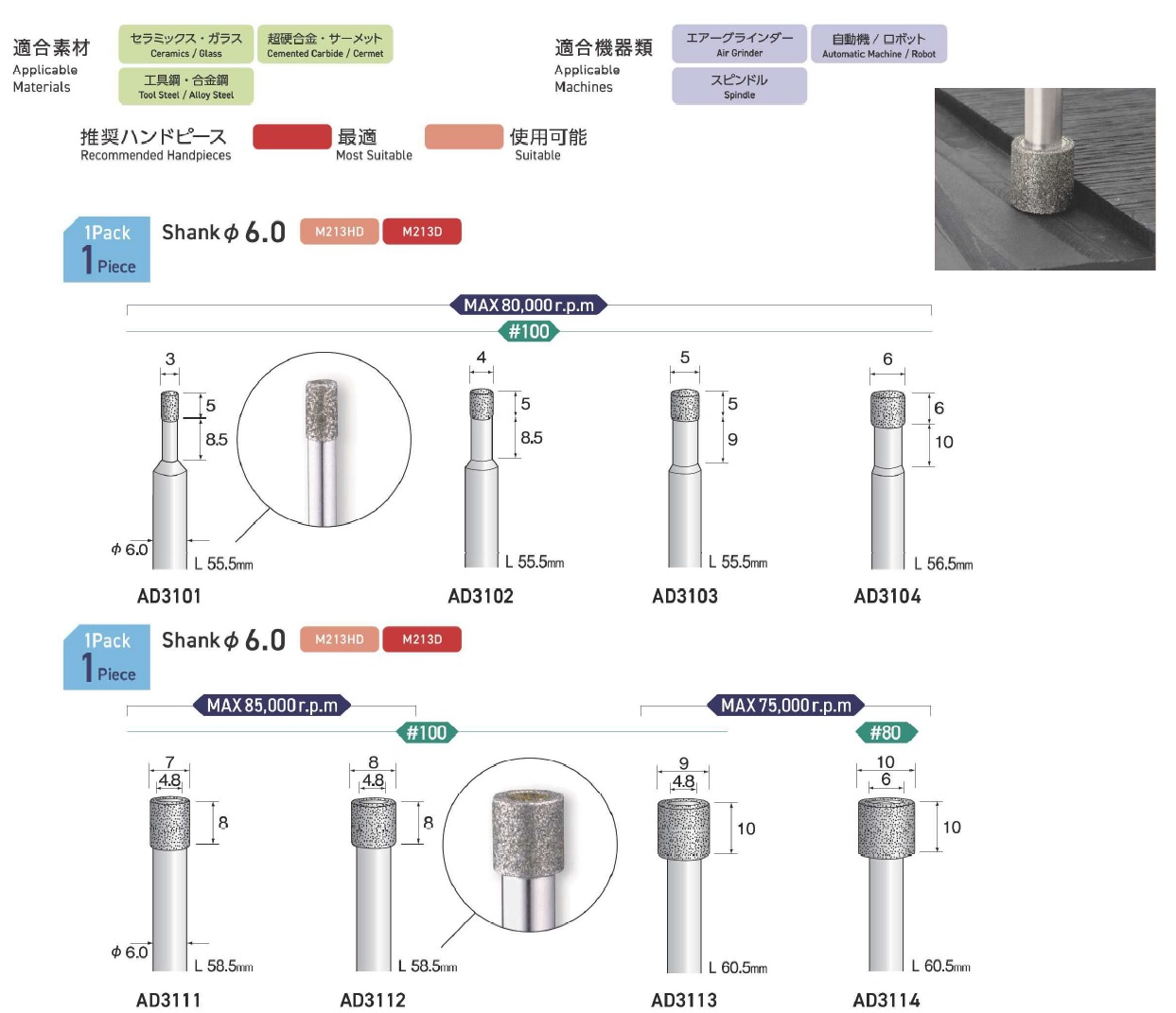 適合素材
Applicable Materials

セラミックス・ガラス
Ceramics / Glass

超硬合金・サーメット
Cemented Carbide / Cermet

工具鋼・合金鋼
Tool Steel / Alloy Steel

適合機器類
Applicable Machines

エアーグラインダー
Air Grinder

自動機 / ロボット
Automatic Machine / Robot

スピンドル
Spindle

推奨ハンドピース
Recommended Handpieces

最適
Most Suitable

使用可能
Suitable

1Pack 1 Piece

Shank $\phi$ 6.0

M213HD

M213D

MAX 80,000 r.p.m

#100

3

5

8.5

$\phi$ 6.0

L 55.5mm

AD3101

4

5

8.5

L 55.5mm

AD3102

5

5

9

L 55.5mm

AD3103

6

6

10

L 56.5mm

AD3104

1Pack 1 Piece

Shank $\phi$ 6.0

M213HD

M213D

MAX 85,000 r.p.m

MAX 75,000 r.p.m

#100

#80

7

4.8

8

$\phi$ 6.0

L 58.5mm

AD3111

8

4.8

8

L 58.5mm

AD3112

9

4.8

10

L 60.5mm

AD3113

10

6

10

L 60.5mm

AD3114